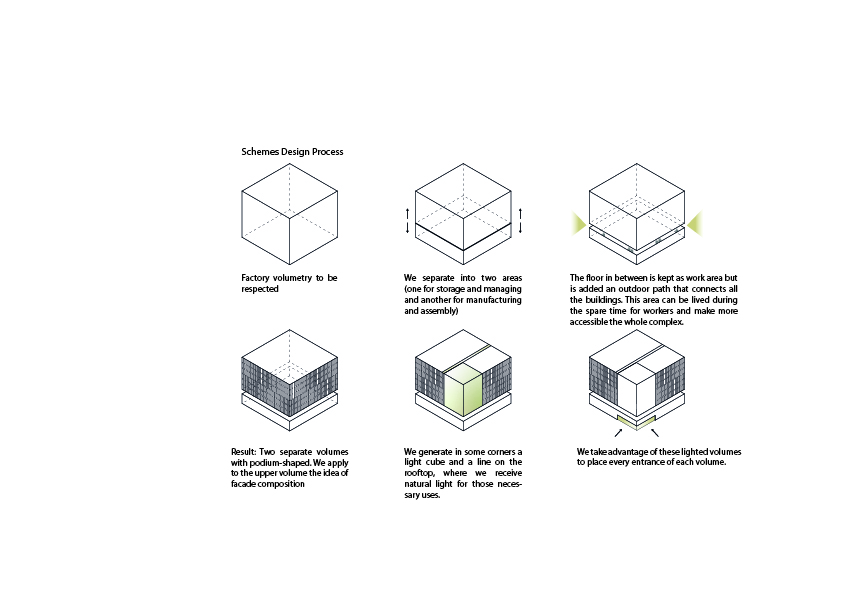 Schemes Design Process

Factory volumetry to be respected

We separate into two areas (one for storage and managing and another for manufacturing and assembly)

The floor in between is kept as work area but is added an outdoor path that connects all the buildings. This area can be lived during the spare time for workers and make more accessible the whole complex.

Result: Two separate volumes with podium-shaped. We apply to the upper volume the idea of facade composition

We generate in some corners a light cube and a line on the rooftop, where we receive natural light for those necessary uses.

We take advantage of these lighted volumes to place every entrance of each volume.