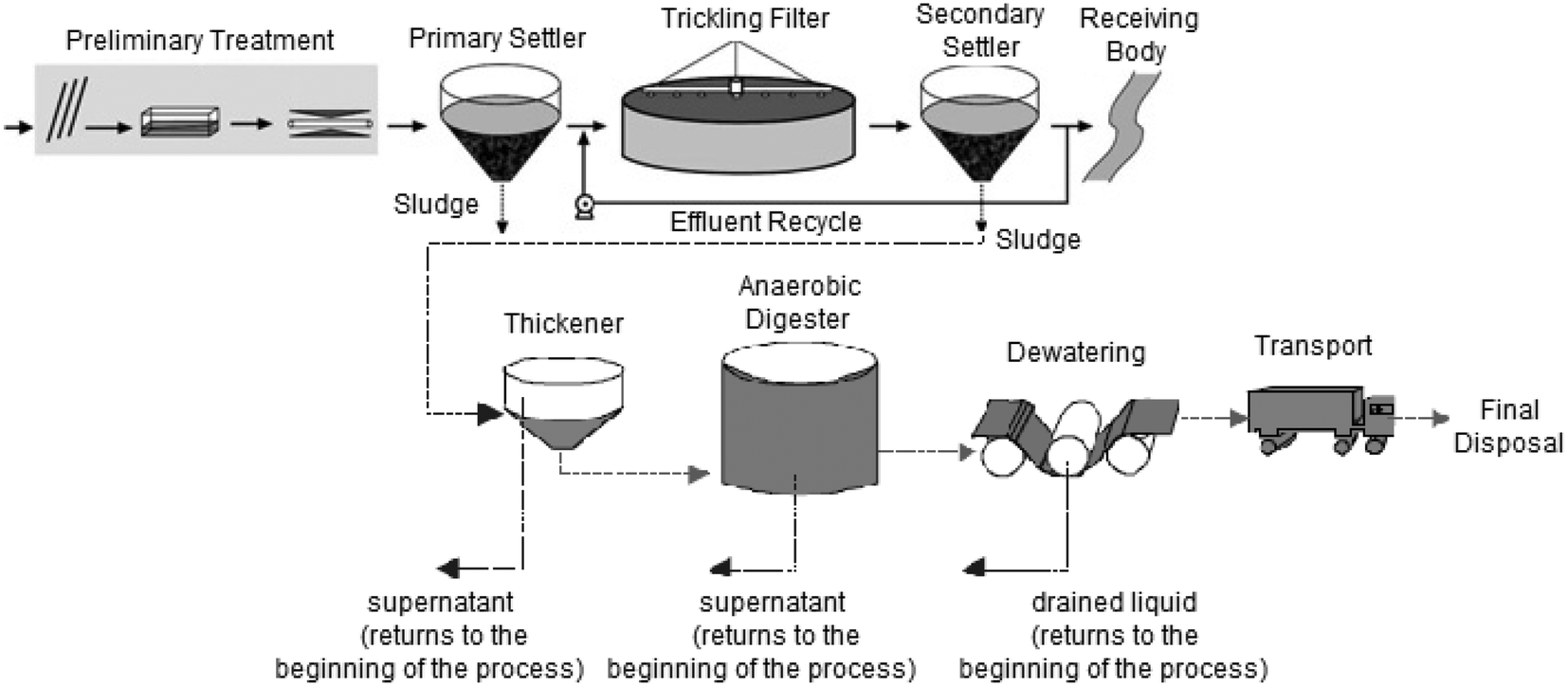 Preliminary Treatment

Primary Settler

Trickling Filter

Secondary Settler

Receiving Body

Sludge

Effluent Recycle

Sludge

Thickener

Anaerobic Digester

Dewatering

Transport

Final Disposal

supernatant (returns to the beginning of the process)

supernatant (returns to the beginning of the process)

drained liquid (returns to the beginning of the process)